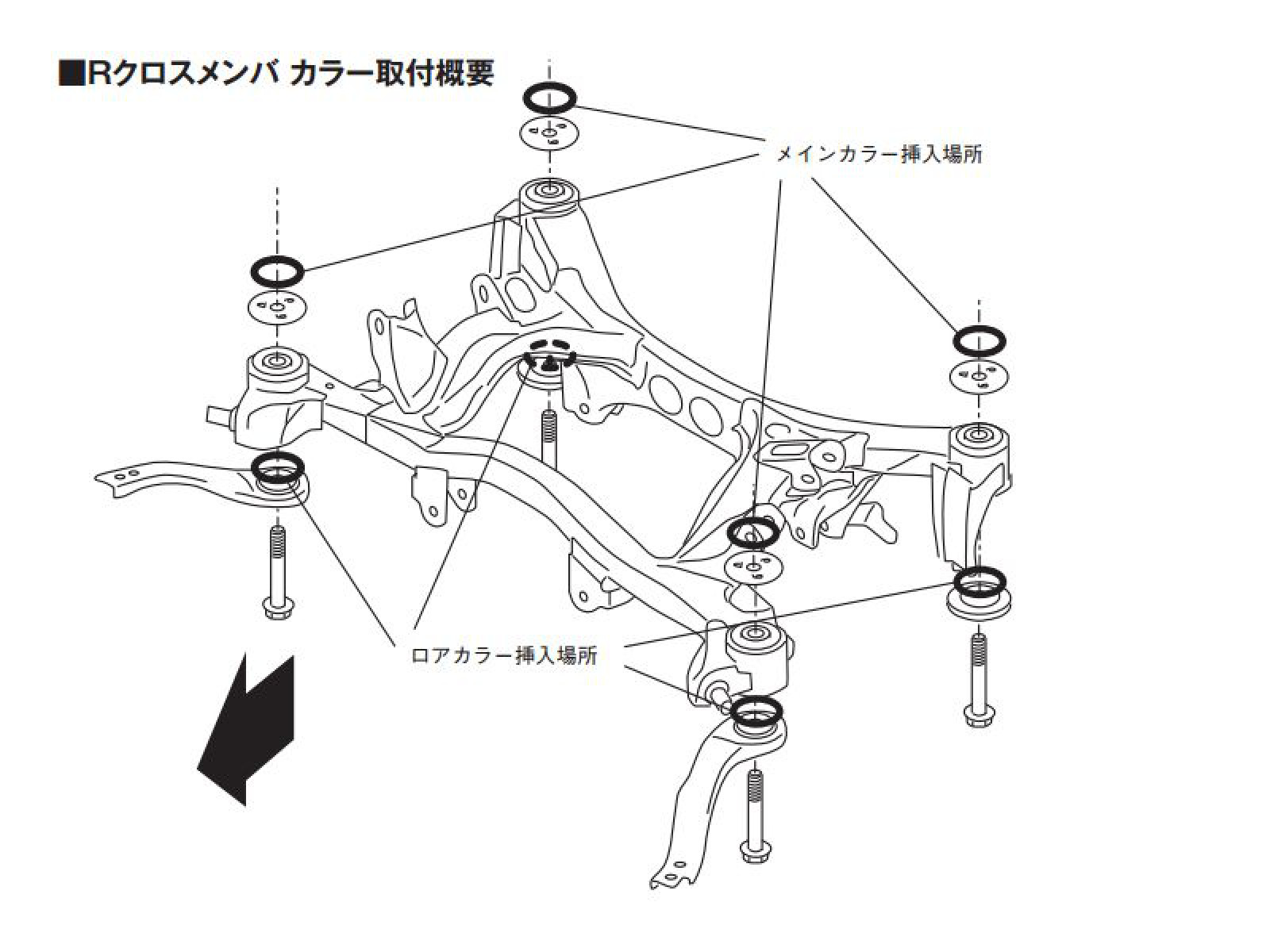 ■Rクロスメンバ カラー取付概要

メインカラー挿入場所

ロアカラー挿入場所